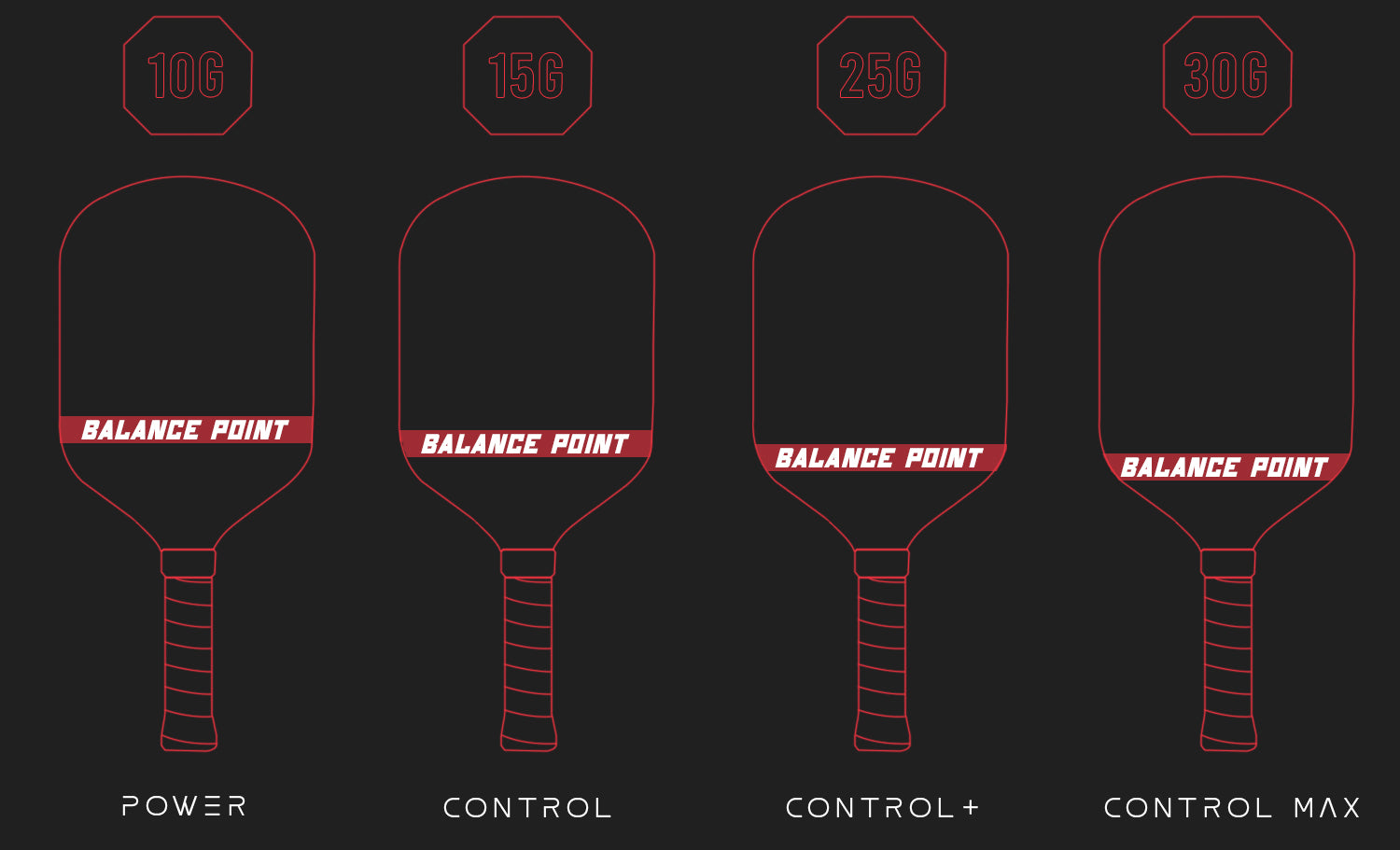 10G

BALANCE POINT

POWER

15G

BALANCE POINT

CONTROL

25G

BALANCE POINT

CONTROL+

30G

BALANCE POINT

CONTROL MAX