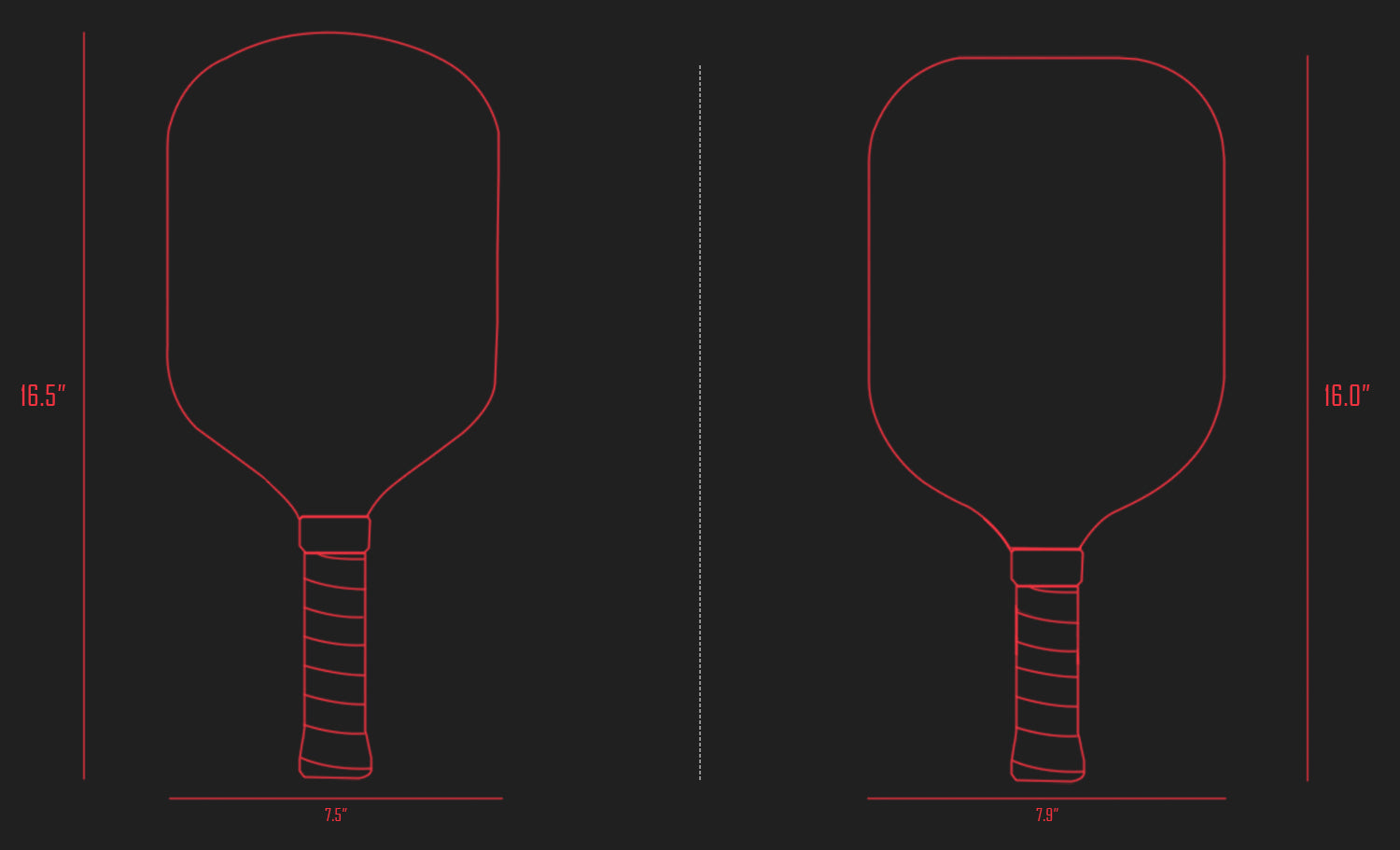 16.5"

7.5"

16.0"

7.9"